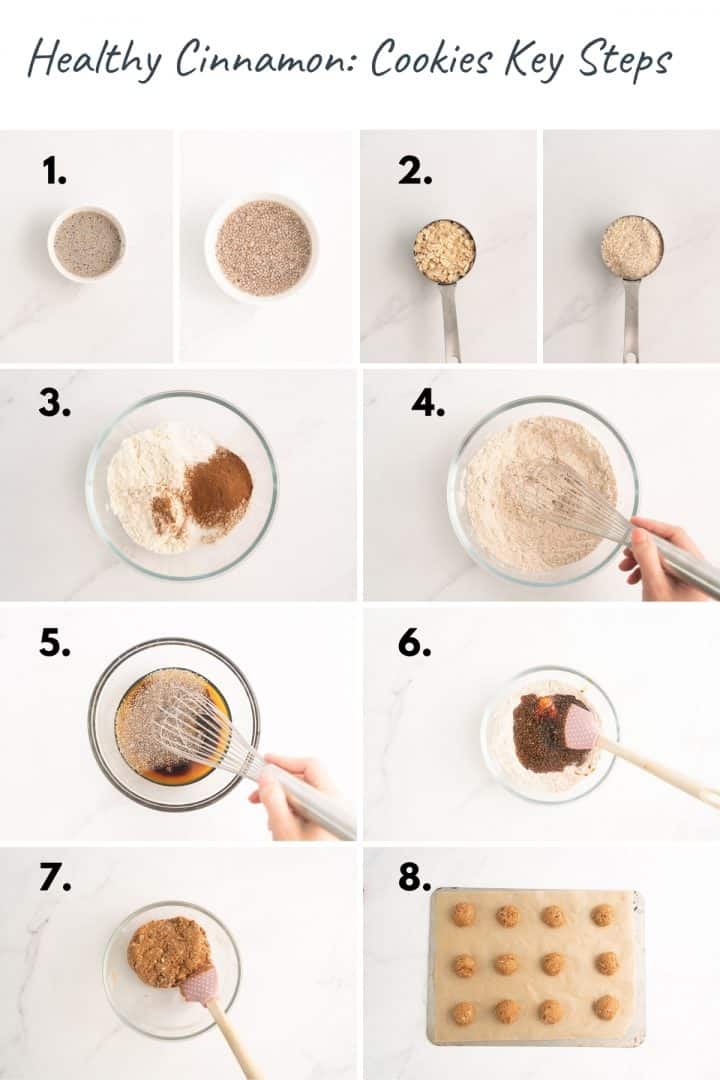 Healthy Cinnamon: Cookies Key Steps

1.

2.

3.

4.

5.

6.

7.

8.