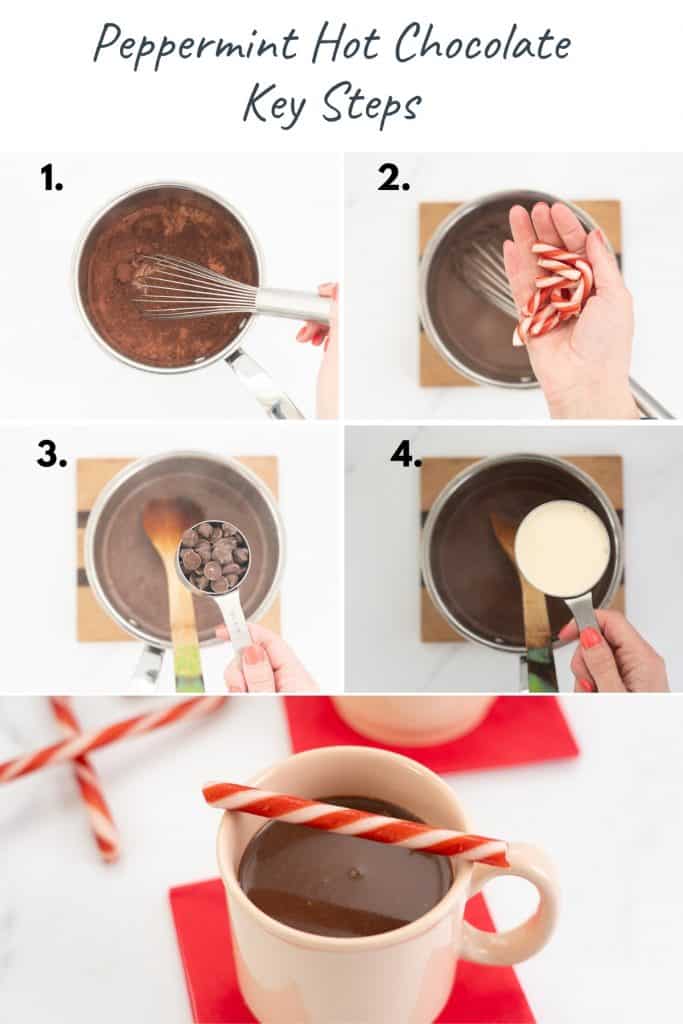 Peppermint Hot Chocolate
Key Steps

1.

2.

3.

4.