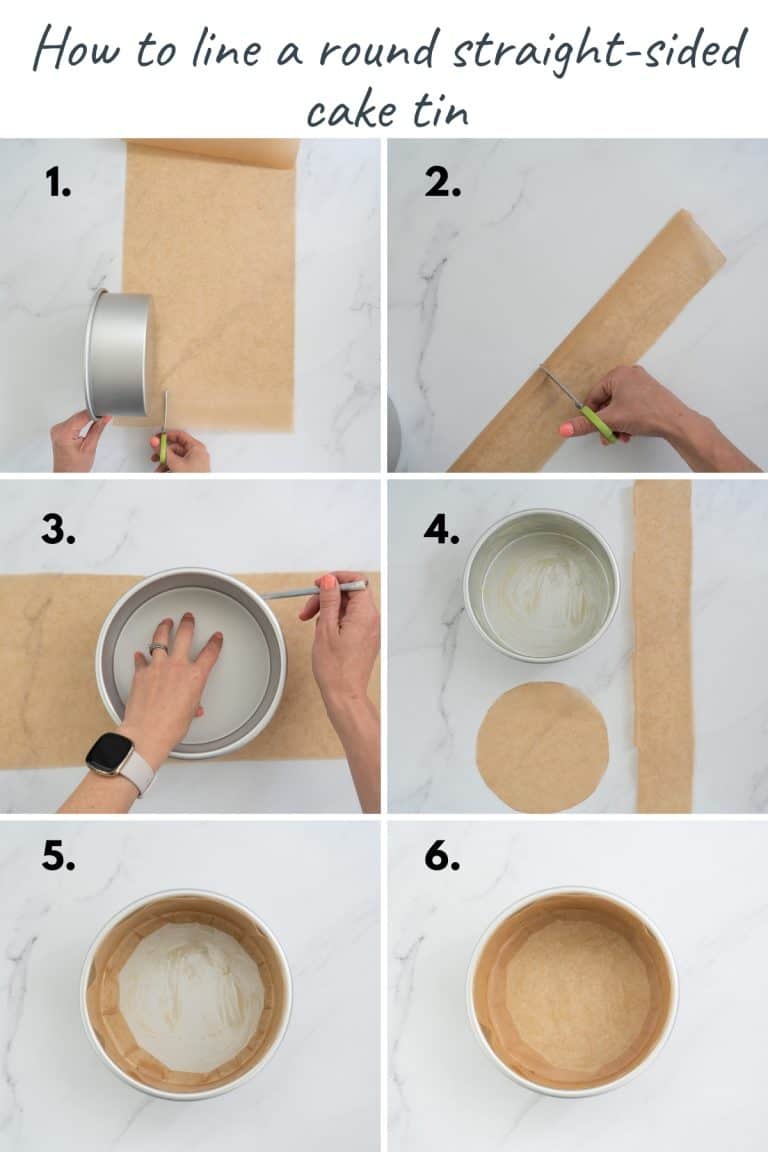 How to line a round straight-sided cake tin

1.

2.

3.

4.

5.

6.