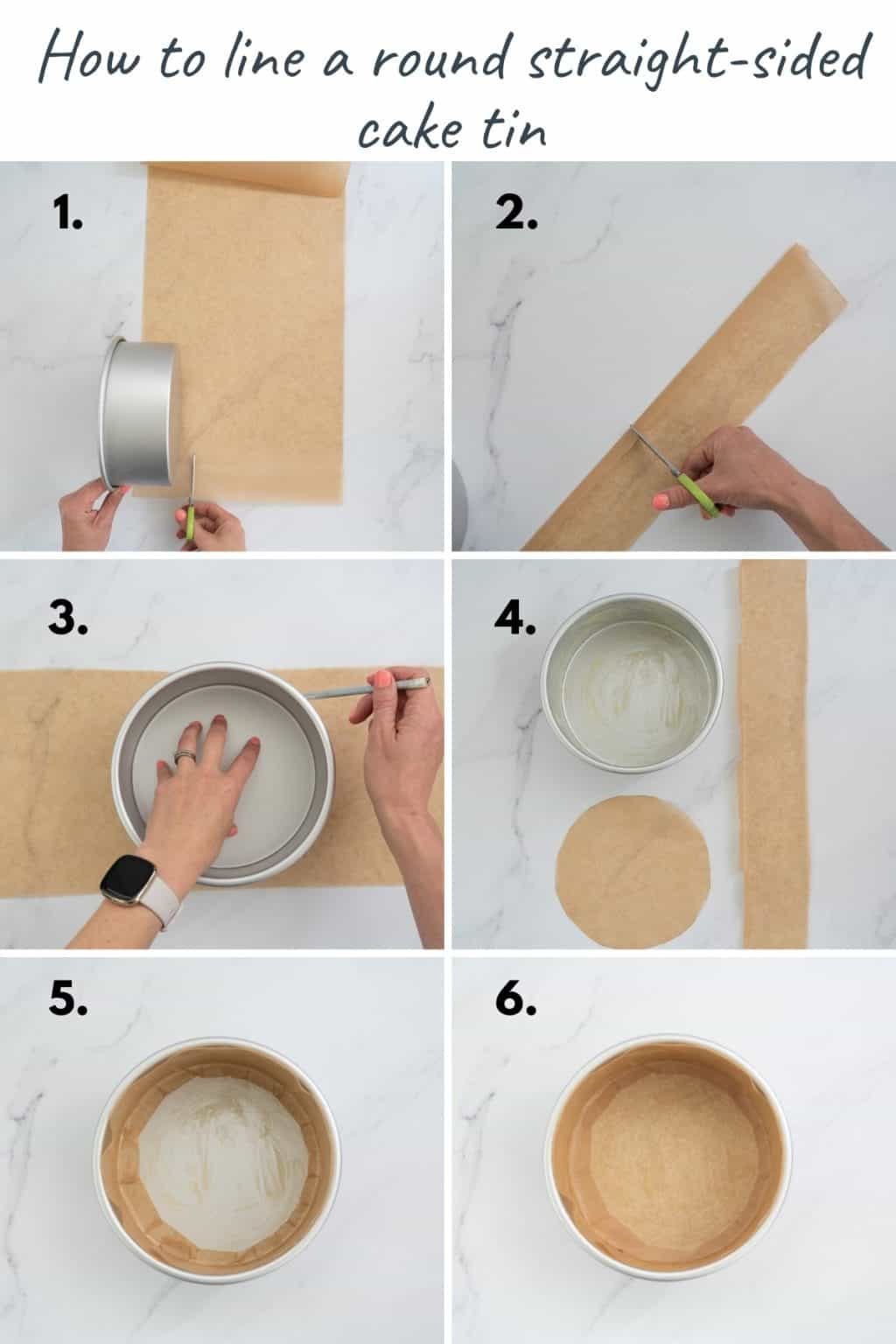 How to line a round straight-sided cake tin

1.

2.

3.

4.

5.

6.