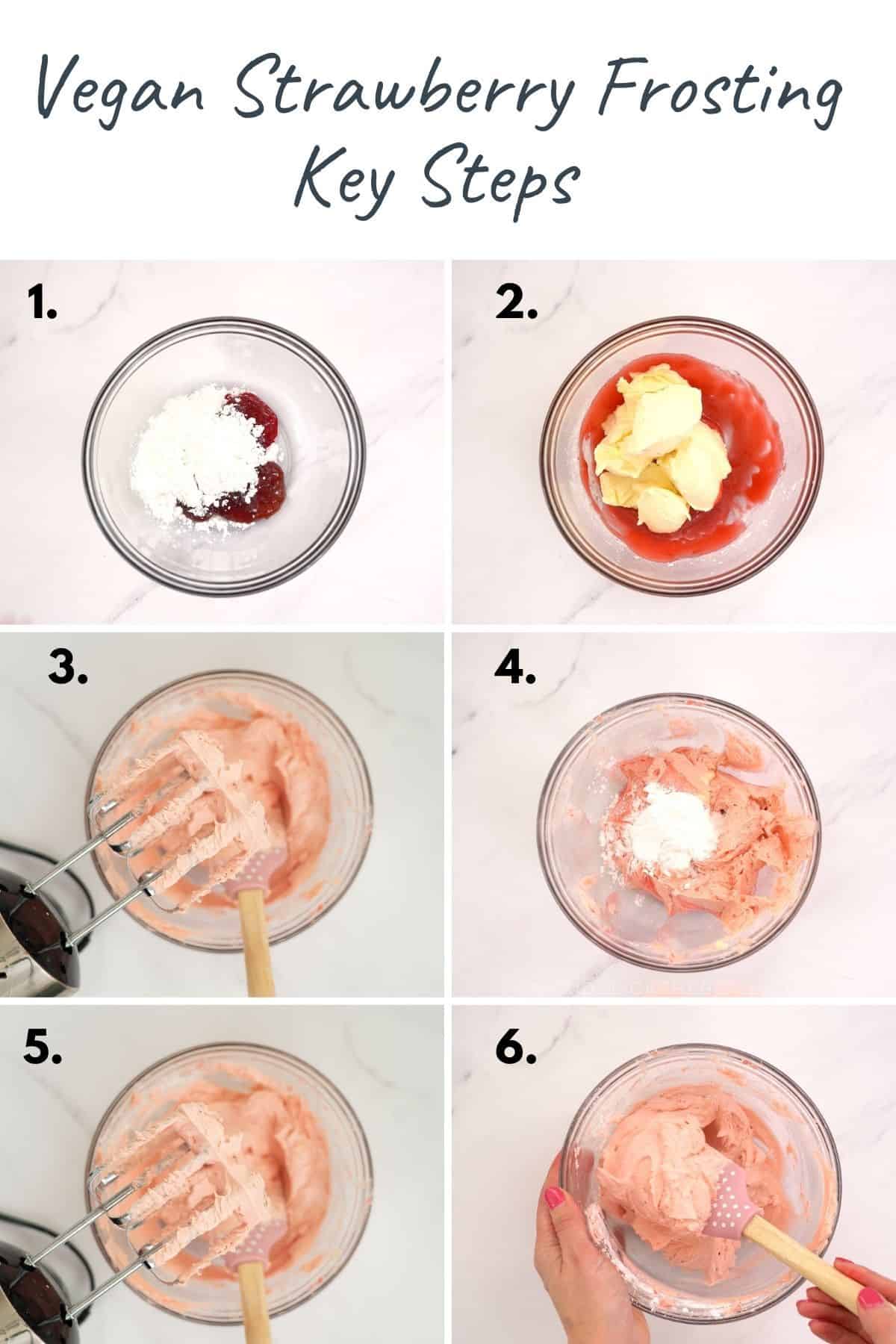 Vegan Strawberry Frosting Key Steps

1.

2.

3.

4.

5.

6.