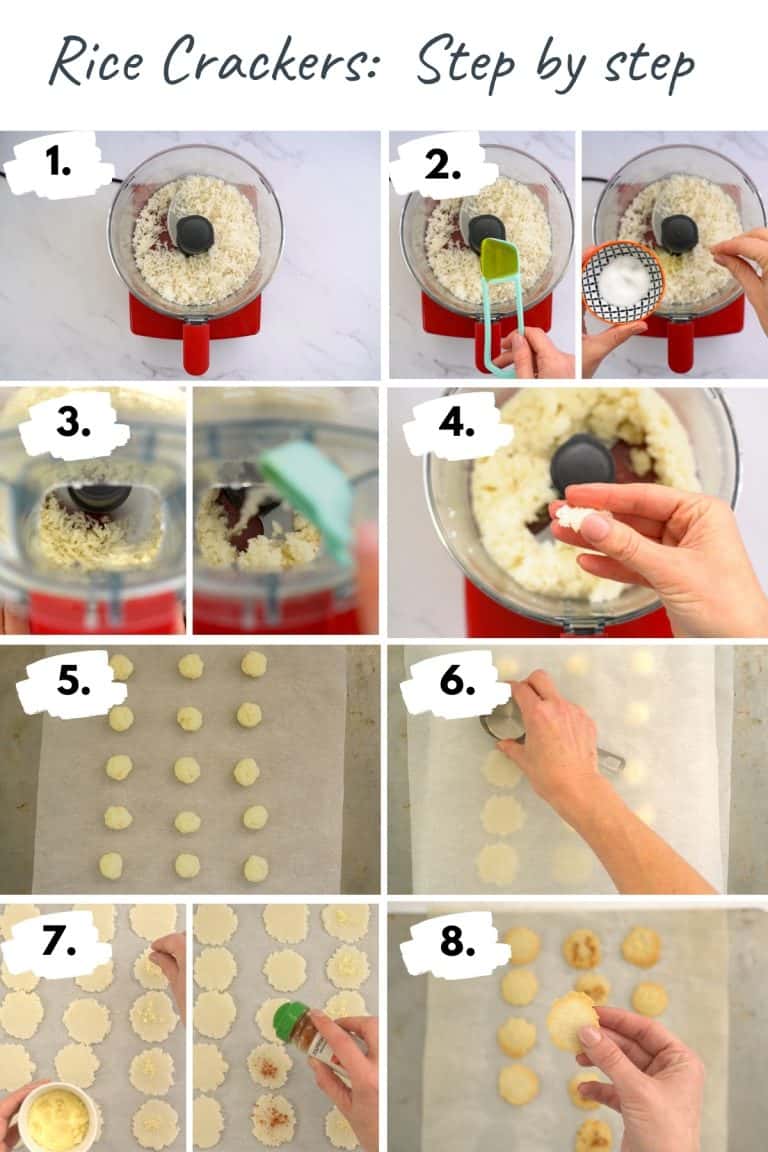 Rice Crackers: Step by step

1.

2.

3.

4.

5.

6.

7.

8.