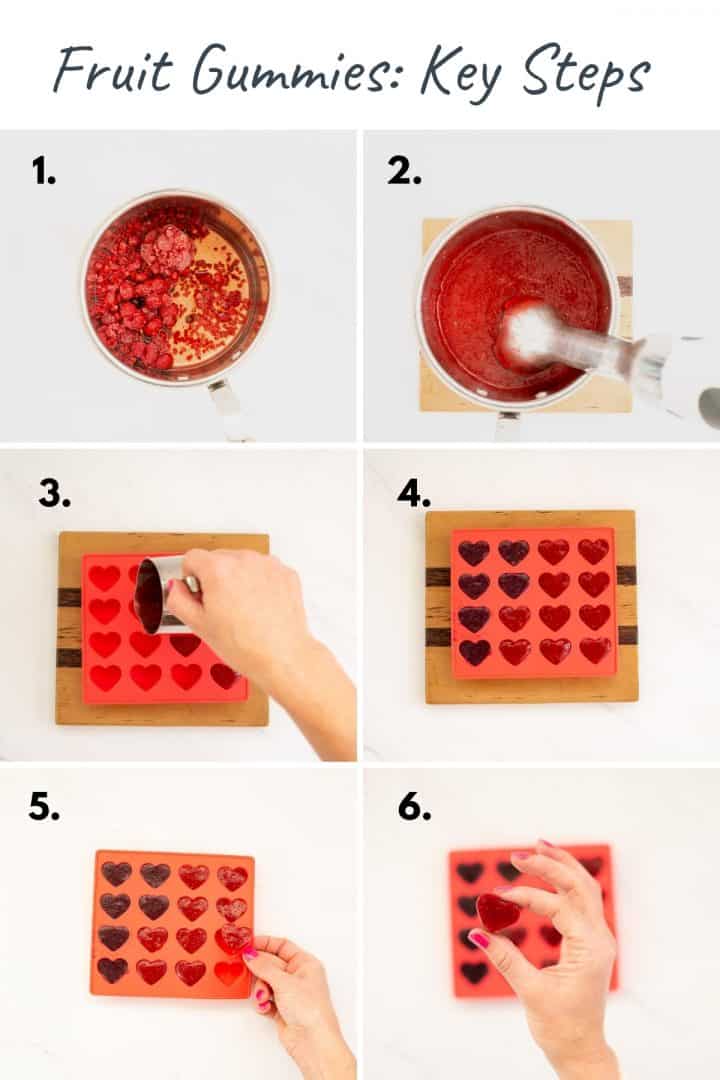 Fruit Gummies: Key Steps

1.

2.

3.

4.

5.

6.