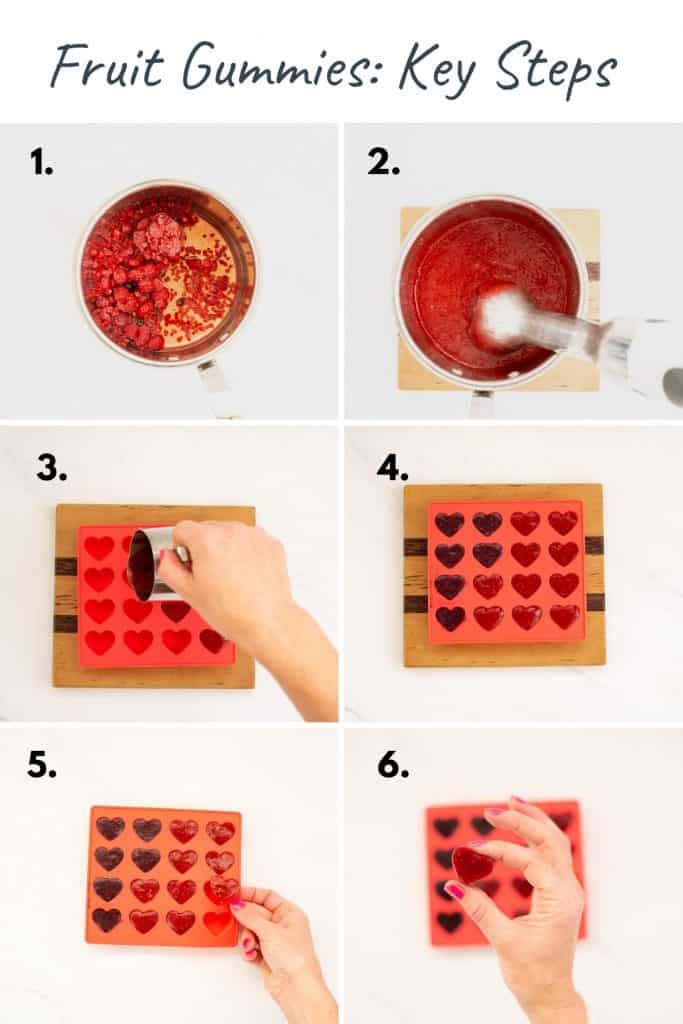 Fruit Gummies: Key Steps

1.

2.

3.

4.

5.

6.