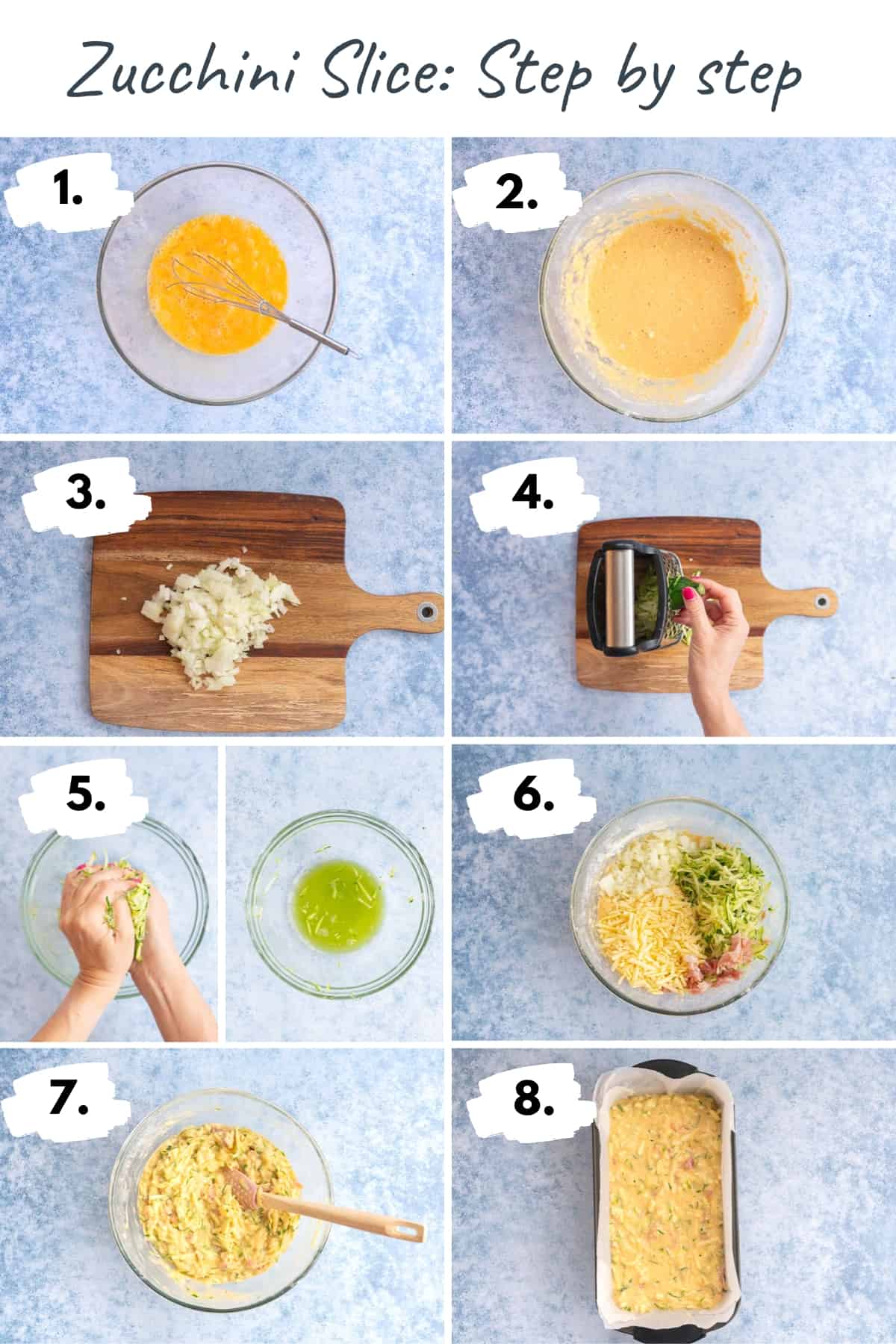 Zucchini Slice: Step by step

1.

2.

3.

4.

5.

6.

7.

8.