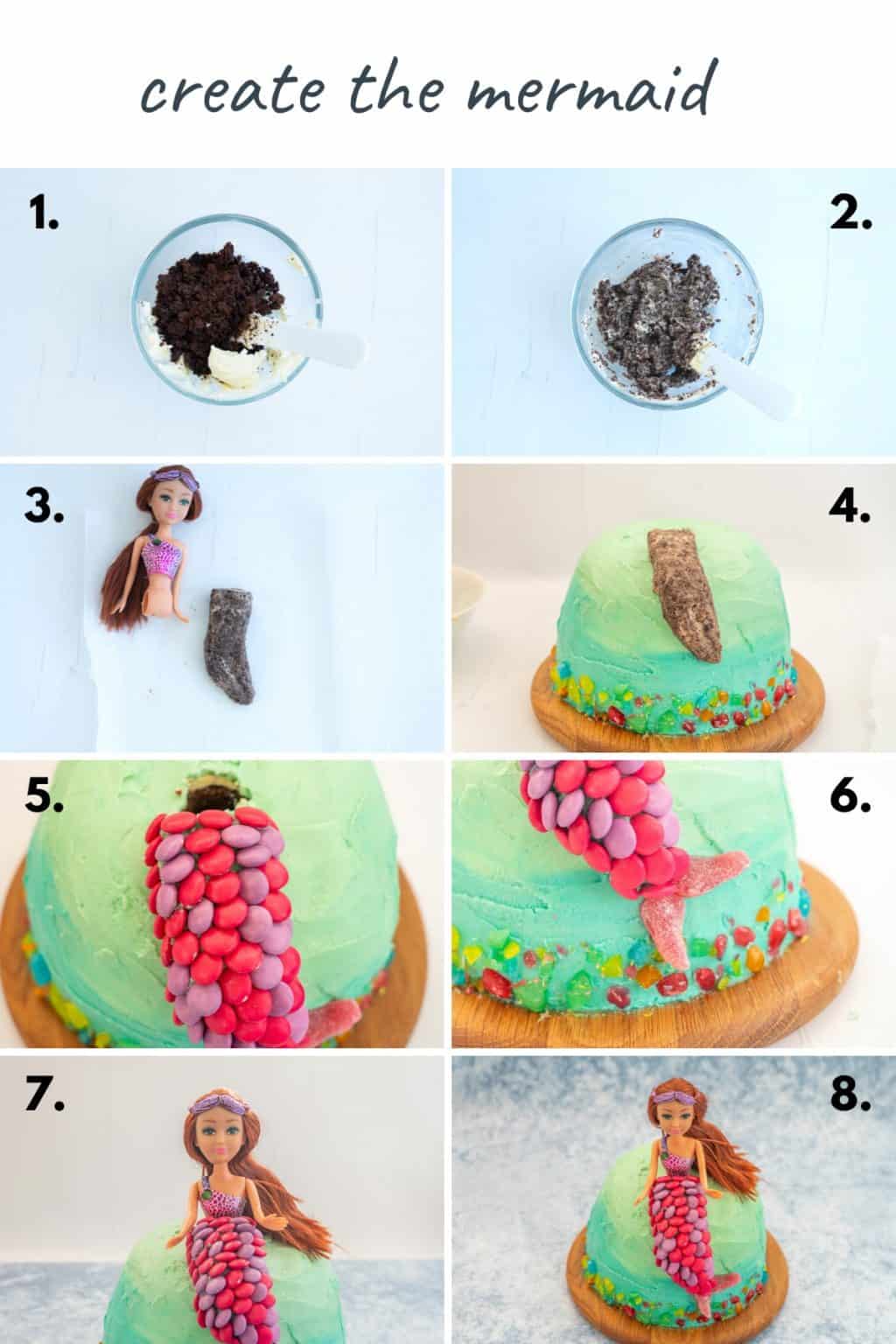 create the mermaid

1.

2.

3.

4.

5.

6.

7.

8.