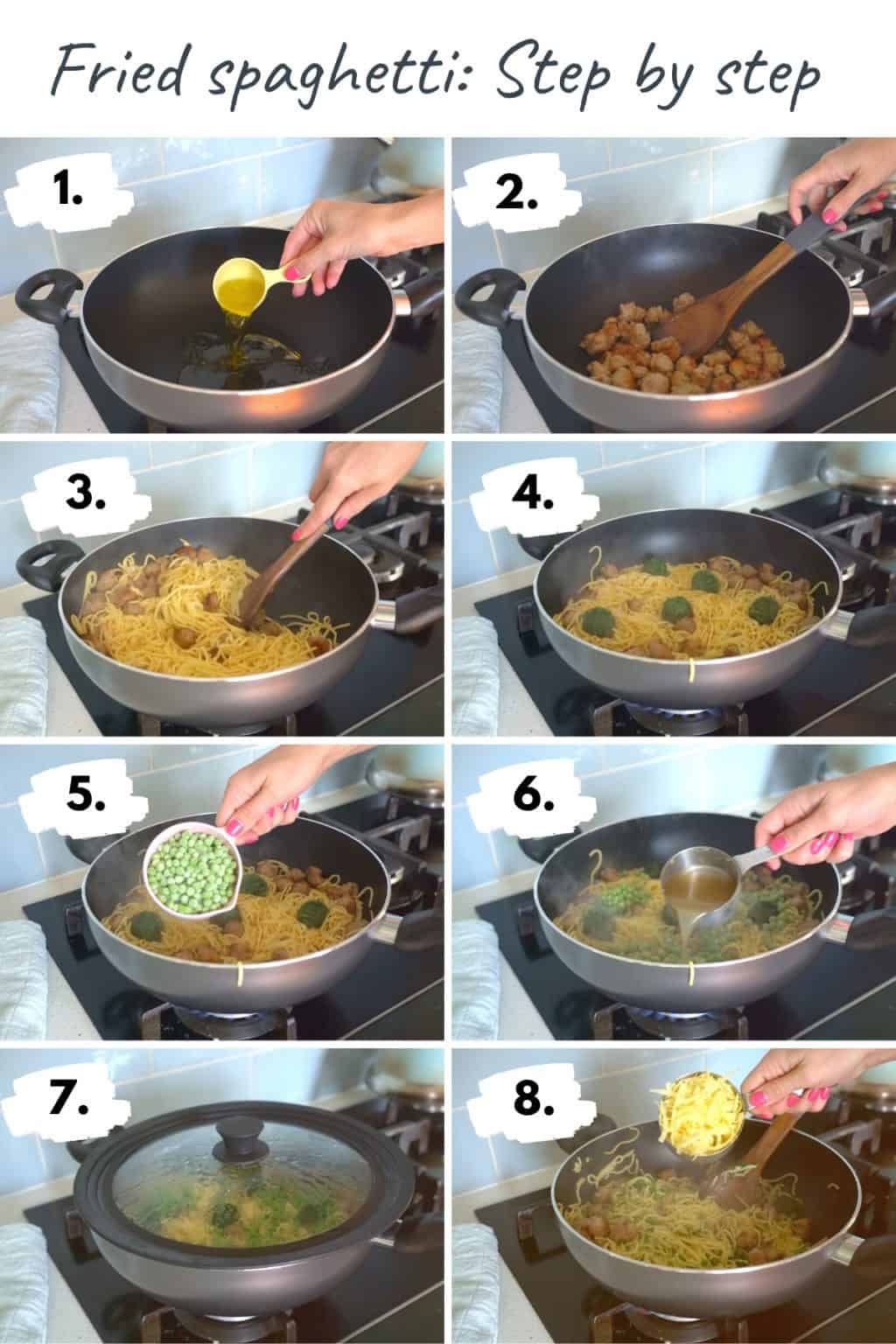 Fried spaghetti: Step by step

1.

2.

3.

4.

5.

6.

7.

8.