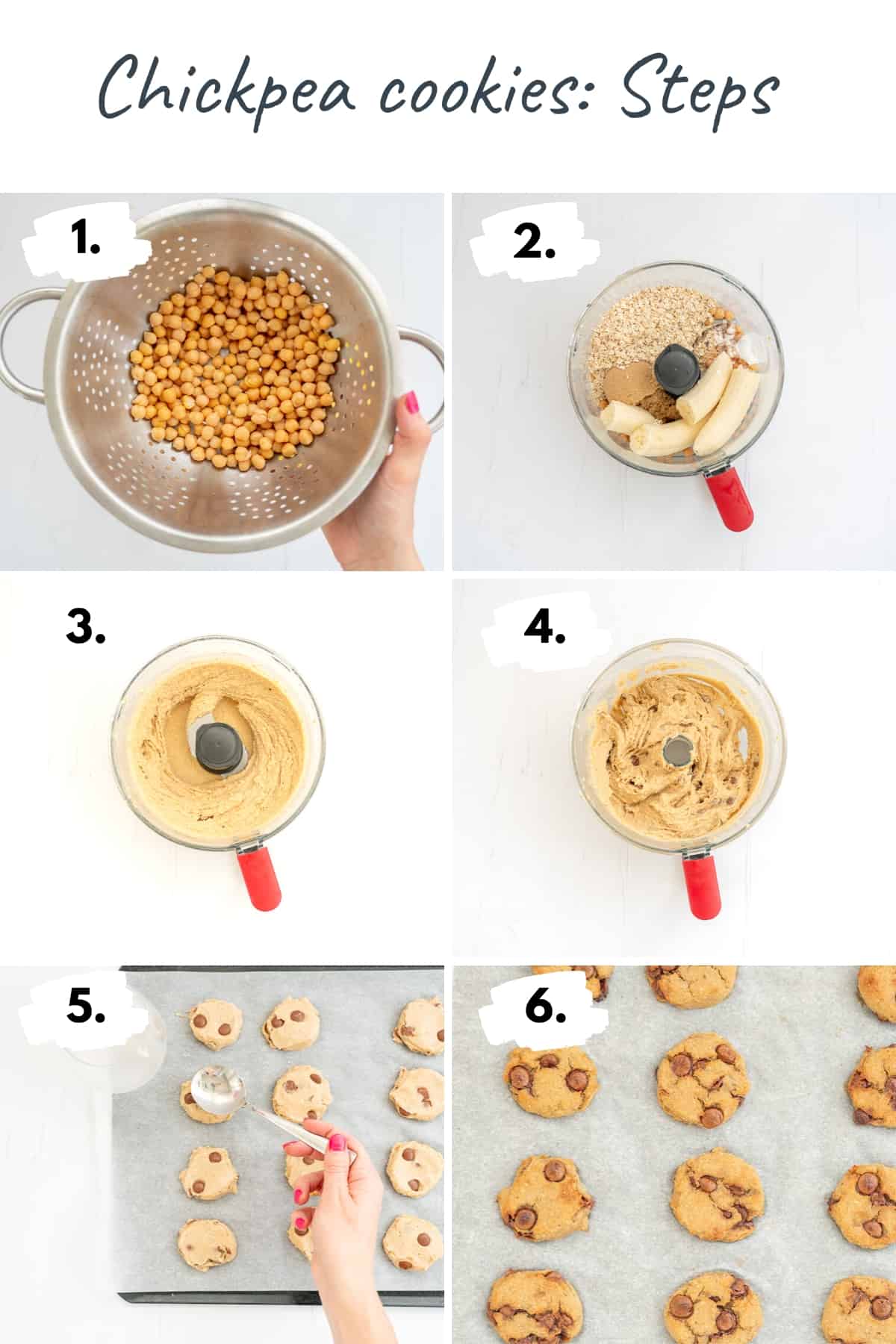 Chickpea cookies: Steps

1.

2.

3.

4.

5.

6.